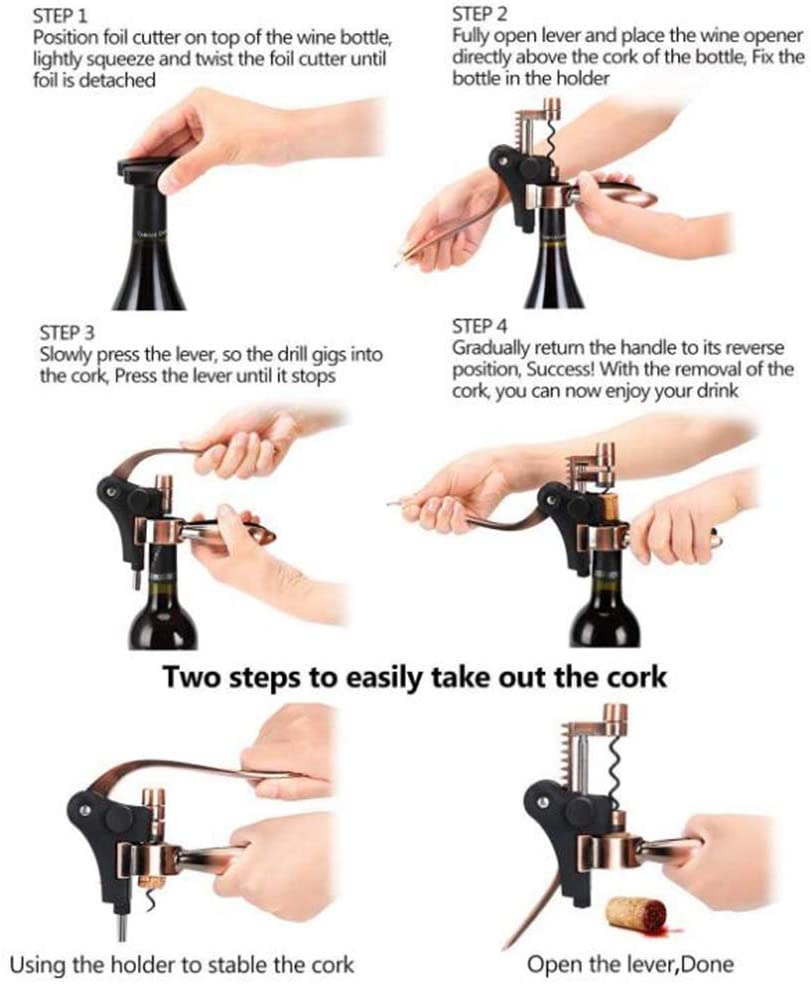 STEP 1
Position foil cutter on top of the wine bottle, lightly squeeze and twist the foil cutter until foil is detached

STEP 2
Fully open lever and place the wine opener directly above the cork of the bottle, Fix the bottle in the holder

STEP 3
Slowly press the lever, so the drill gigs into the cork, Press the lever until it stops

STEP 4
Gradually return the handle to its reverse position, Success! With the removal of the cork, you can now enjoy your drink

Two steps to easily take out the cork

Using the holder to stable the cork

Open the lever,Done